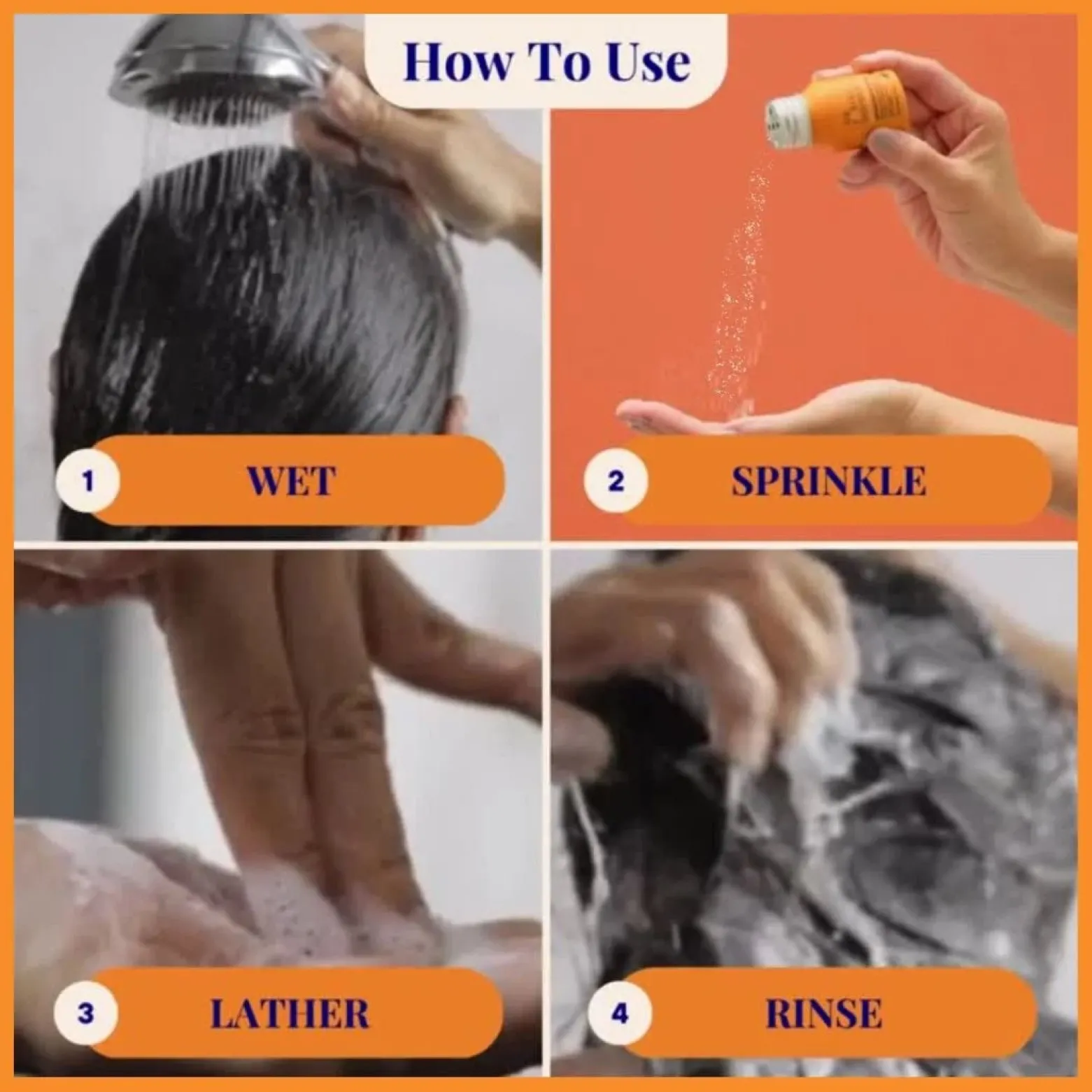 How To Use

1 WET

2 SPRINKLE

3 LATHER

4 RINSE